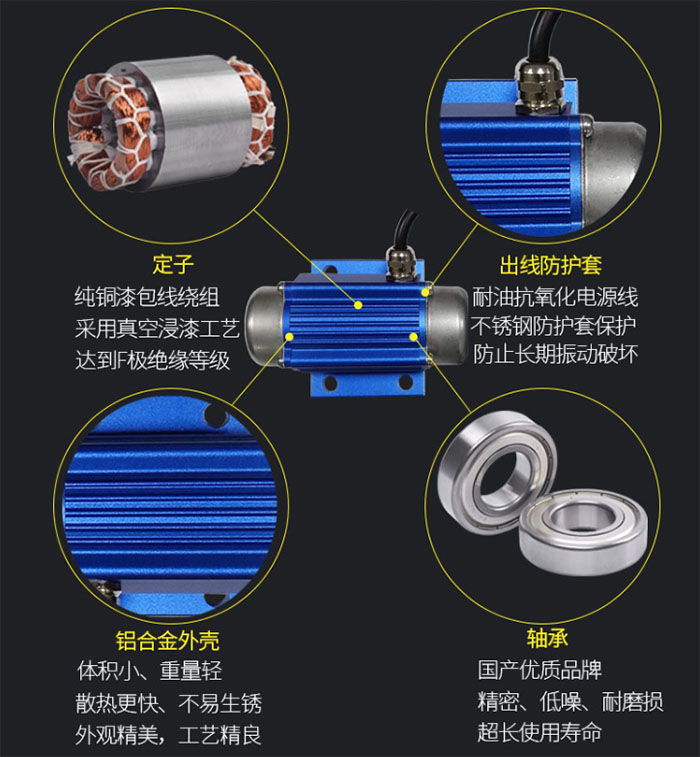 定子
纯铜漆包线绕组
采用真空浸漆工艺
达到F极绝缘等级

出线防护套
耐油抗氧化电源线
不锈钢防护套保护
防止长期振动破坏

铝合金外壳
体积小、重量轻
散热更快、不易生锈
外观精美，工艺精良

轴承
国产优质品牌
精密、低噪、耐磨损
超长使用寿命