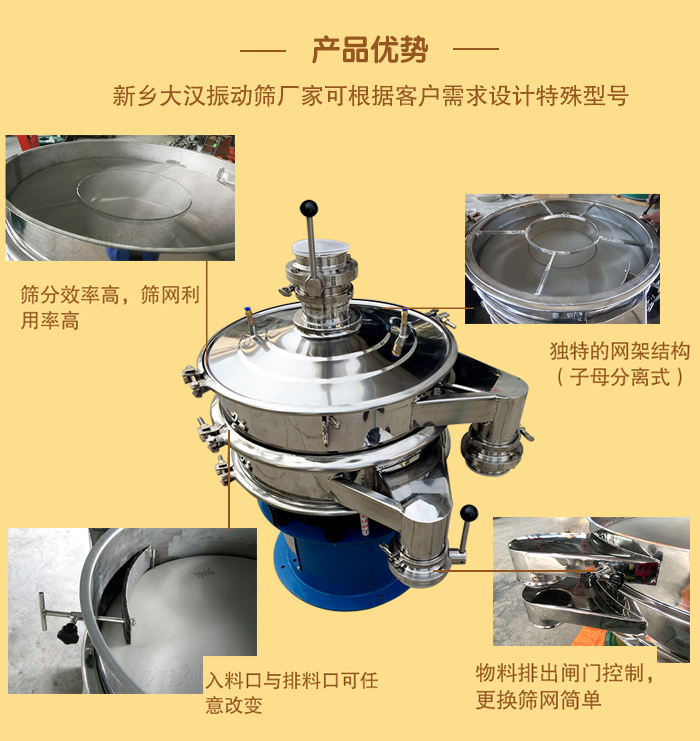 产品优势

新乡大汉振动筛厂家可根据客户需求设计特殊型号

筛分效率高，筛网利用率高

独特的网架结构（子母分离式）

入料口与排料口可任意改变

物料排出闸门控制，更换筛网简单