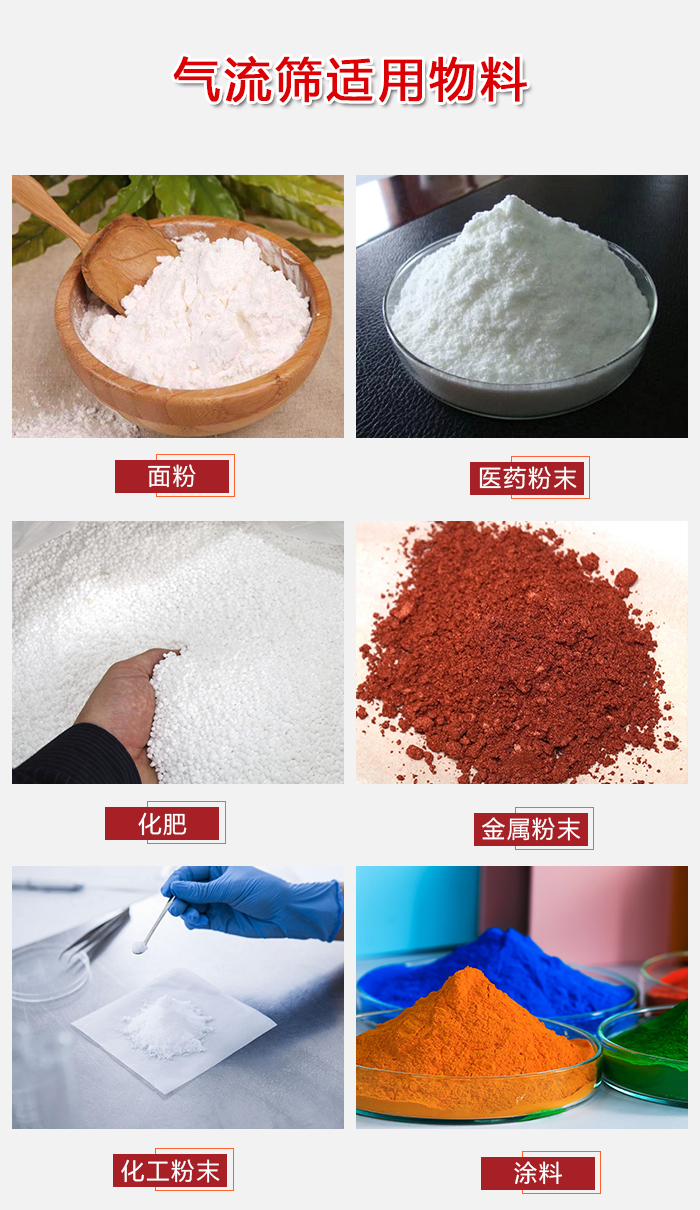 气流筛适用物料

面粉

医药粉末

化肥

金属粉末

化工粉末

涂料