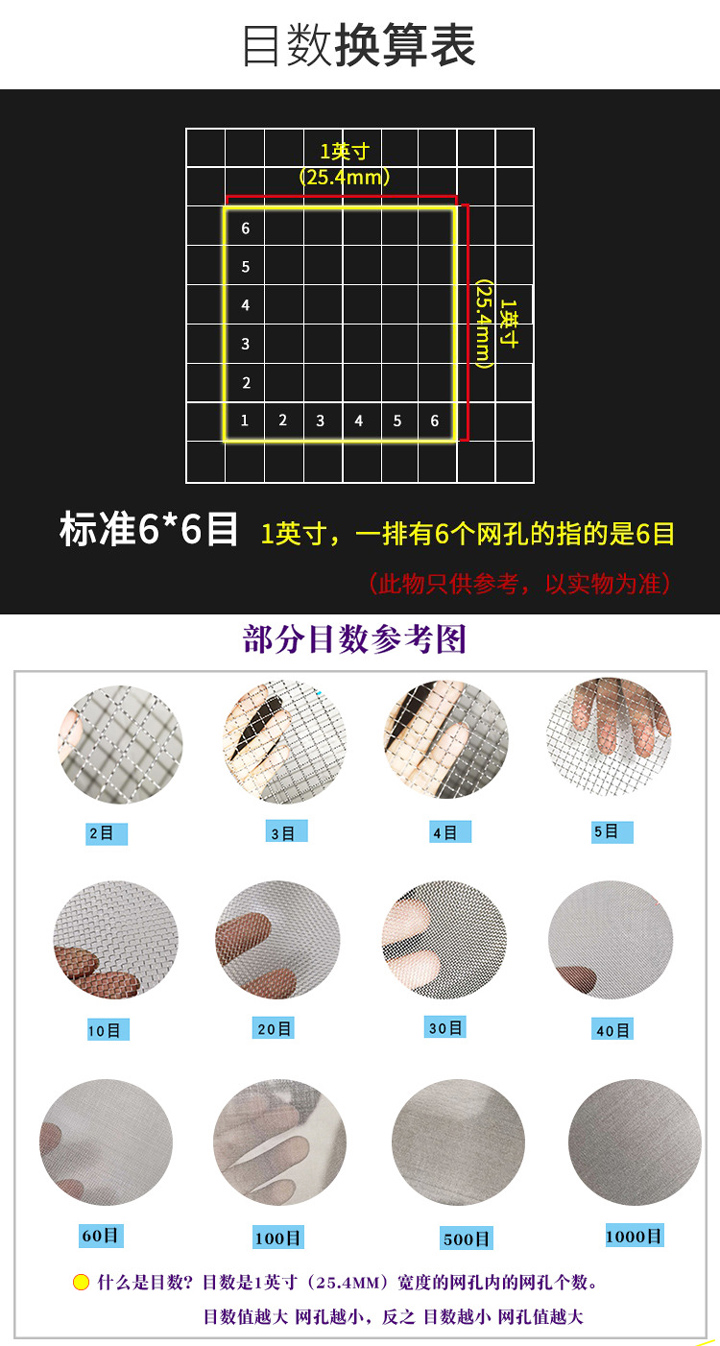 目数换算表

1英寸
(25.4mm)

1英寸
(25.4mm)

6
5
4
3
2
1 2 3 4 5 6

标准6*6目 1英寸，一排有6个网孔的指的是6目

（此物只供参考，以实物为准）

部分目数参考图

2目
3目
4目
5目
10目
20目
30目
40目
60目
100目
500目
1000目

什么是目数？目数是1英寸（25.4MM）宽度的网孔内的网孔个数。

目数值越大 网孔越小，反之 目数越小 网孔值越大