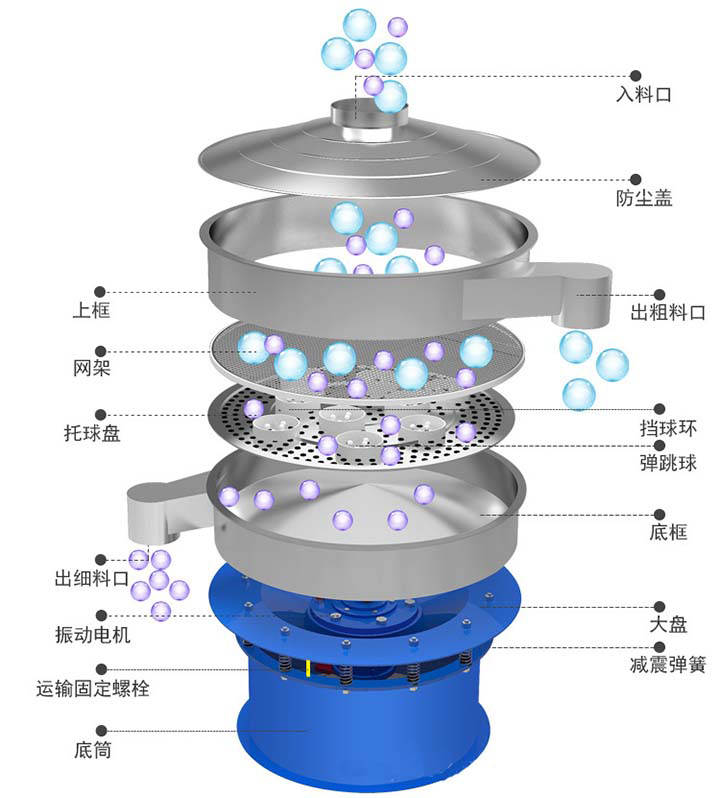 入料口

防尘盖

上框

出粗料口

网架

托球盘

挡球环

弹跳球

底框

出细料口

振动电机

大盘

减震弹簧

运输固定螺栓

底筒